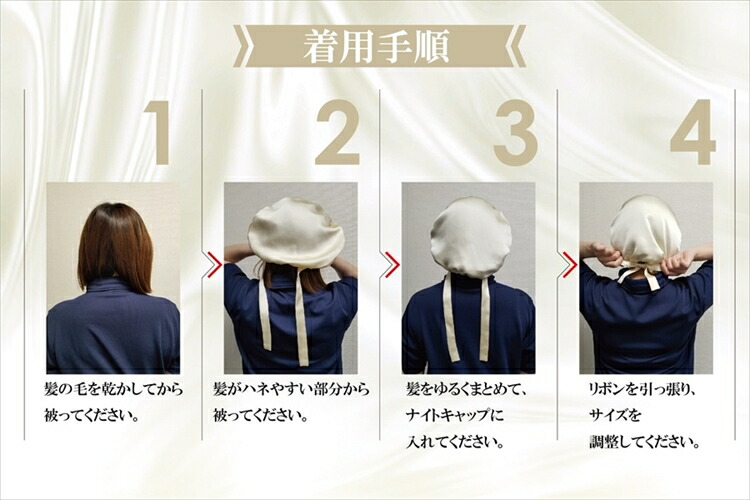 着用手順

1

髪の毛を乾かしてから被ってください。

2

髪がハネやすい部分から被ってください。

3

髪をゆるくまとめて、ナイトキャップに入れてください。

4

リボンを引っ張り、サイズを調整してください。